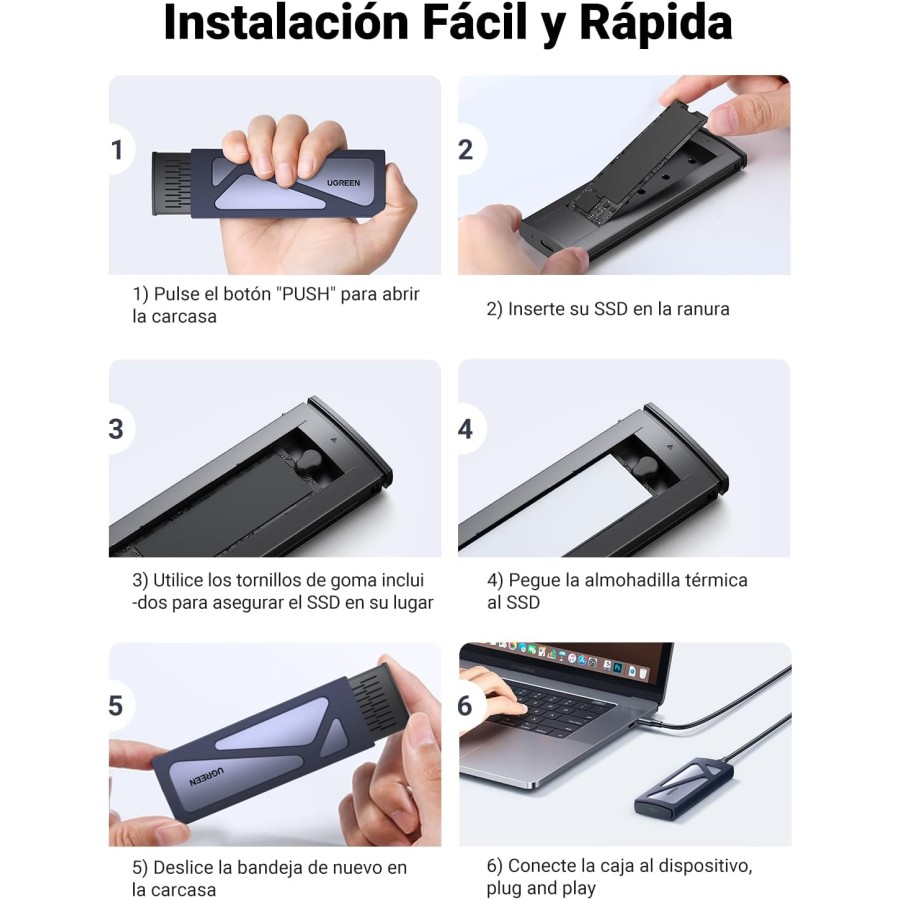 Instalación Fácil y Rápida

1

UGREEN

1) Pulse el botón "PUSH" para abrir la carcasa

2

2) Inserte su SSD en la ranura

3

3) Utilice los tornillos de goma inclui -dos para asegurar el SSD en su lugar

4

4) Pegue la almohadilla térmica al SSD

5

UGREEN

5) Deslice la bandeja de nuevo en la carcasa

6

6) Conecte la caja al dispositivo, plug and play